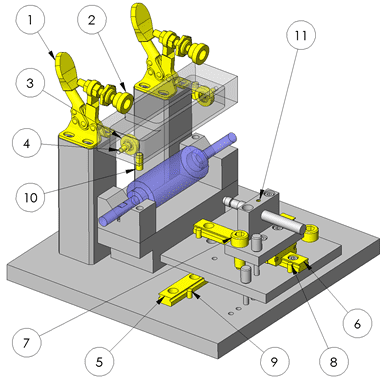 1
2
11
3
4
10
7
5
9
8
6